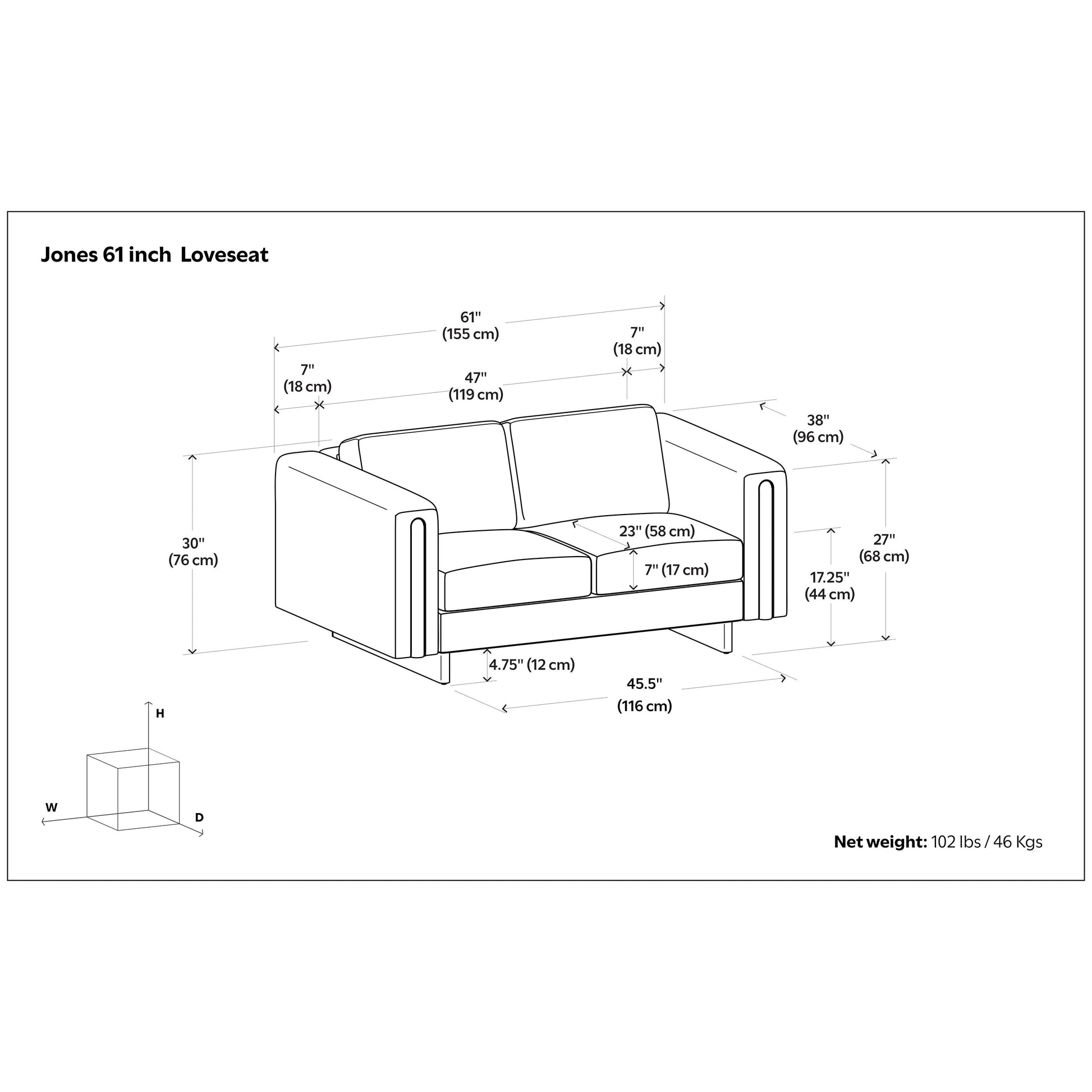 Jones 61 inch  Loveseat

61"
(155 cm)

7"
(18 cm)

7"
(18 cm)

47"
(119 cm)

38"
(96 cm)

30"
(76 cm)

23" (58 cm)

7" (17 cm)

27"
(68 cm)

17.25"
(44 cm)

4.75" (12 cm)

45.5"
(116 cm)

H

W

D

Net weight: 102 lbs / 46 Kgs