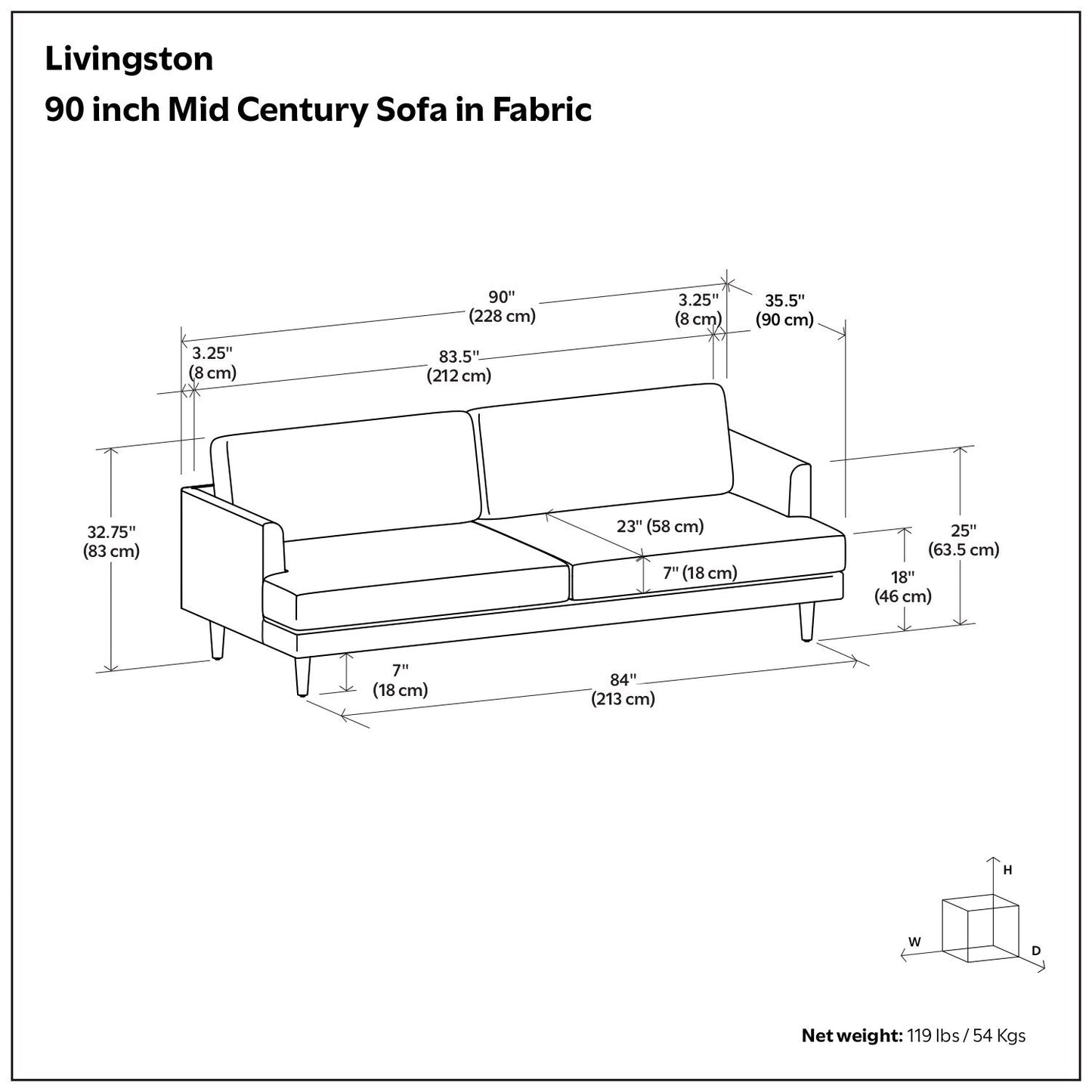 Livingston
90 inch Mid Century Sofa in Fabric

90"
(228 cm)

3.25"
(8 cm)

35.5"
(90 cm)

3.25"
(8 cm)

83.5"
(212 cm)

32.75"
(83 cm)

23" (58 cm)

7" (18 cm)

25"
(63.5 cm)

18"
(46 cm)

7"
(18 cm)

84"
(213 cm)

H
W
D

Net weight: 119 lbs / 54 Kgs