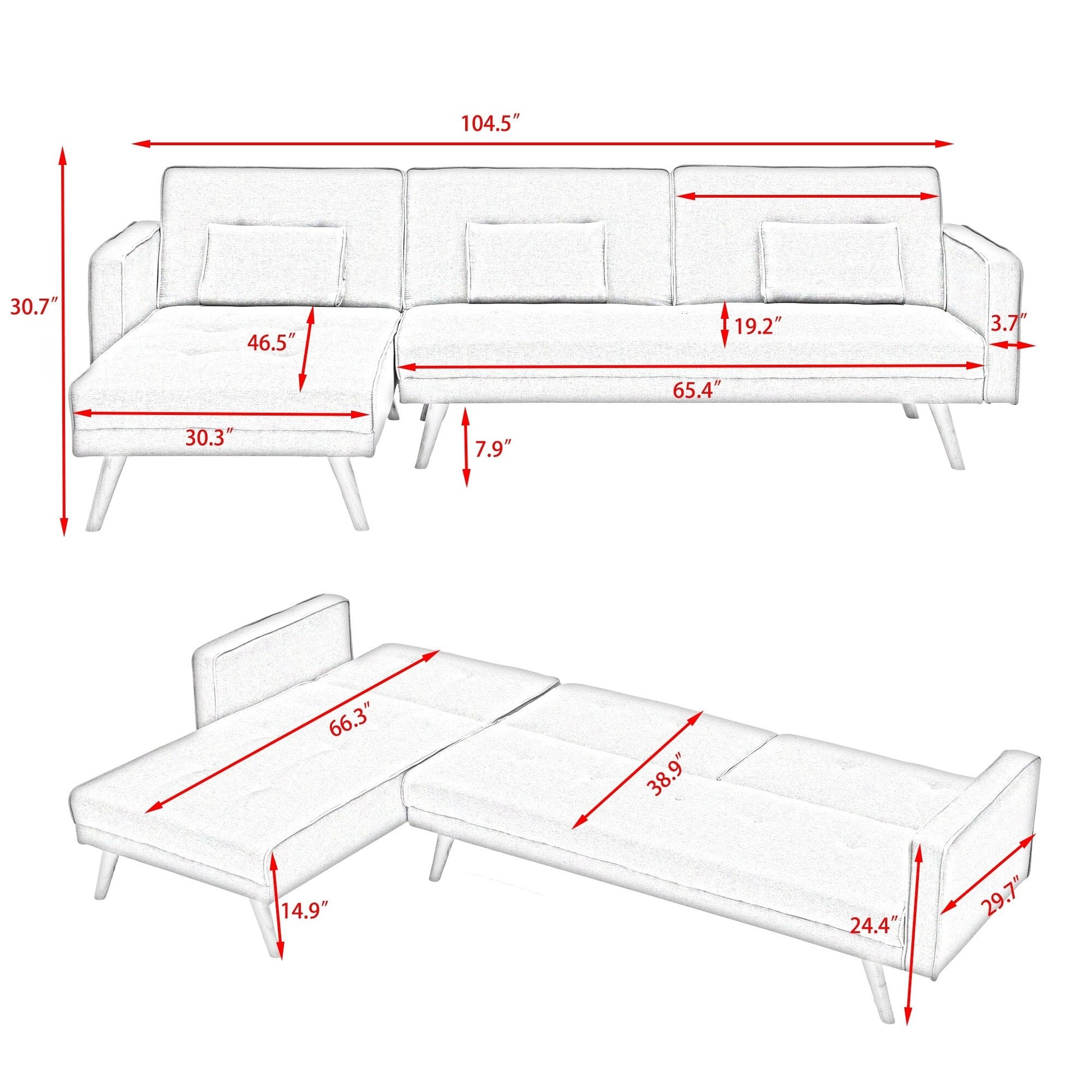 104.5″

30.7″

46.5″

19.2″

3.7″

65.4″

30.3″

7.9″

66.3″

38.9″

14.9″

24.4″

29.7″