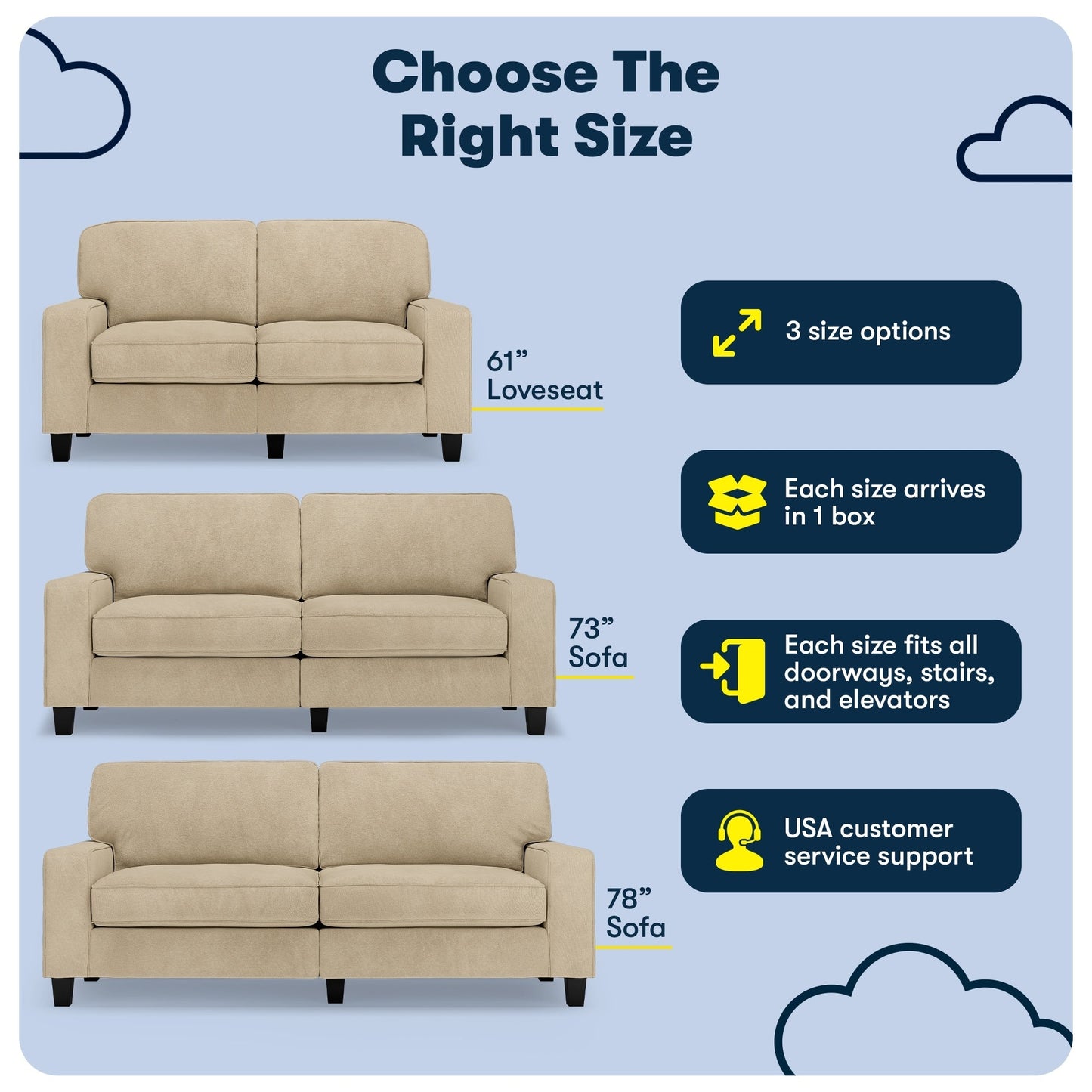 Choose The Right Size

61” Loveseat

73” Sofa

78” Sofa

3 size options

Each size arrives in 1 box

Each size fits all doorways, stairs, and elevators

USA customer service support