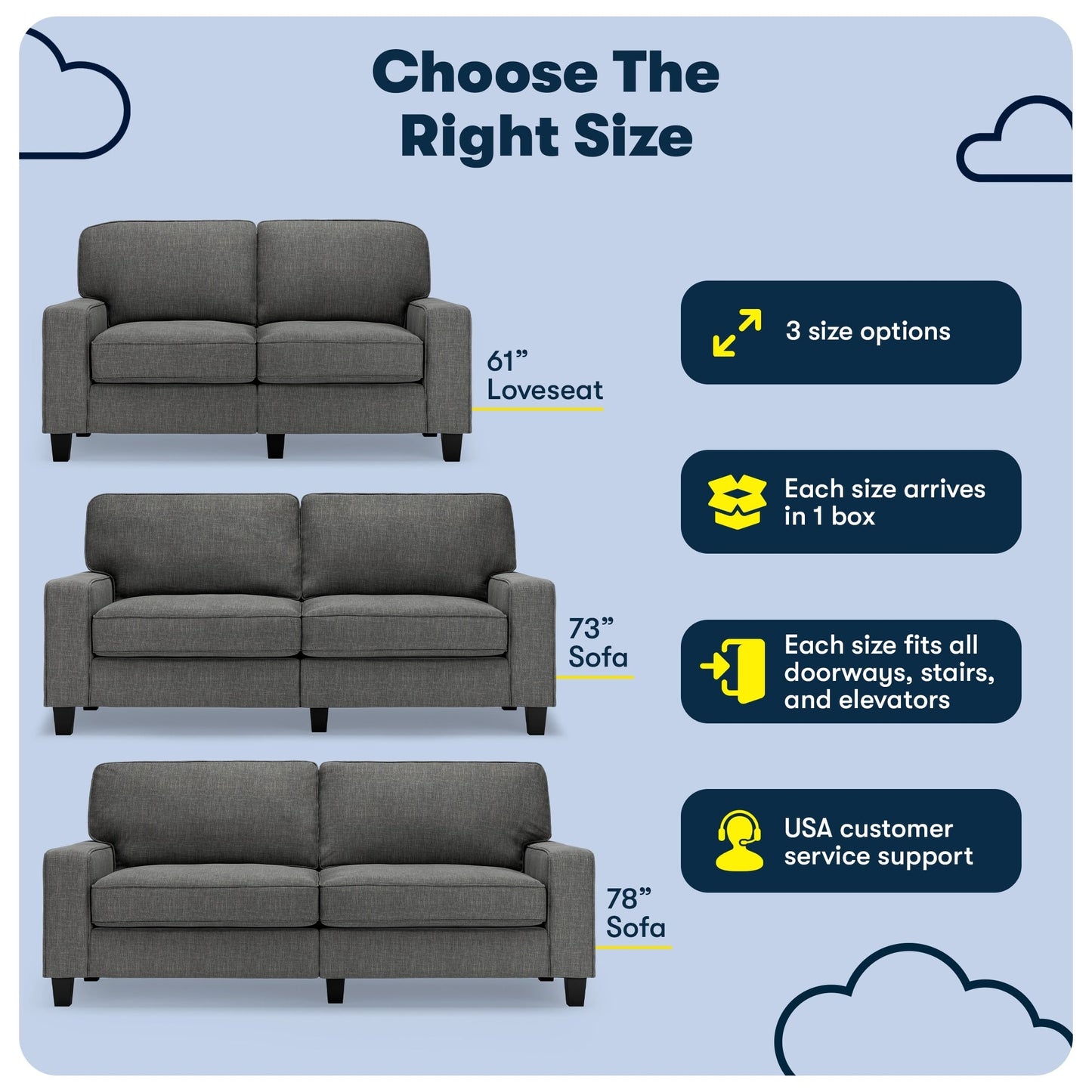 Choose The Right Size

61” Loveseat

73” Sofa

78” Sofa

3 size options

Each size arrives in 1 box

Each size fits all doorways, stairs, and elevators

USA customer service support