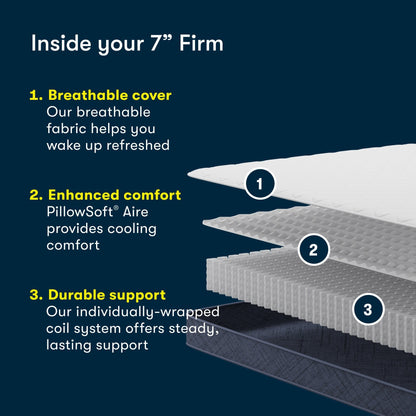 Inside your 7” Firm

1. Breathable cover
Our breathable fabric helps you wake up refreshed

2. Enhanced comfort
PillowSoft® Aire provides cooling comfort

3. Durable support
Our individually-wrapped coil system offers steady, lasting support

1

2

3