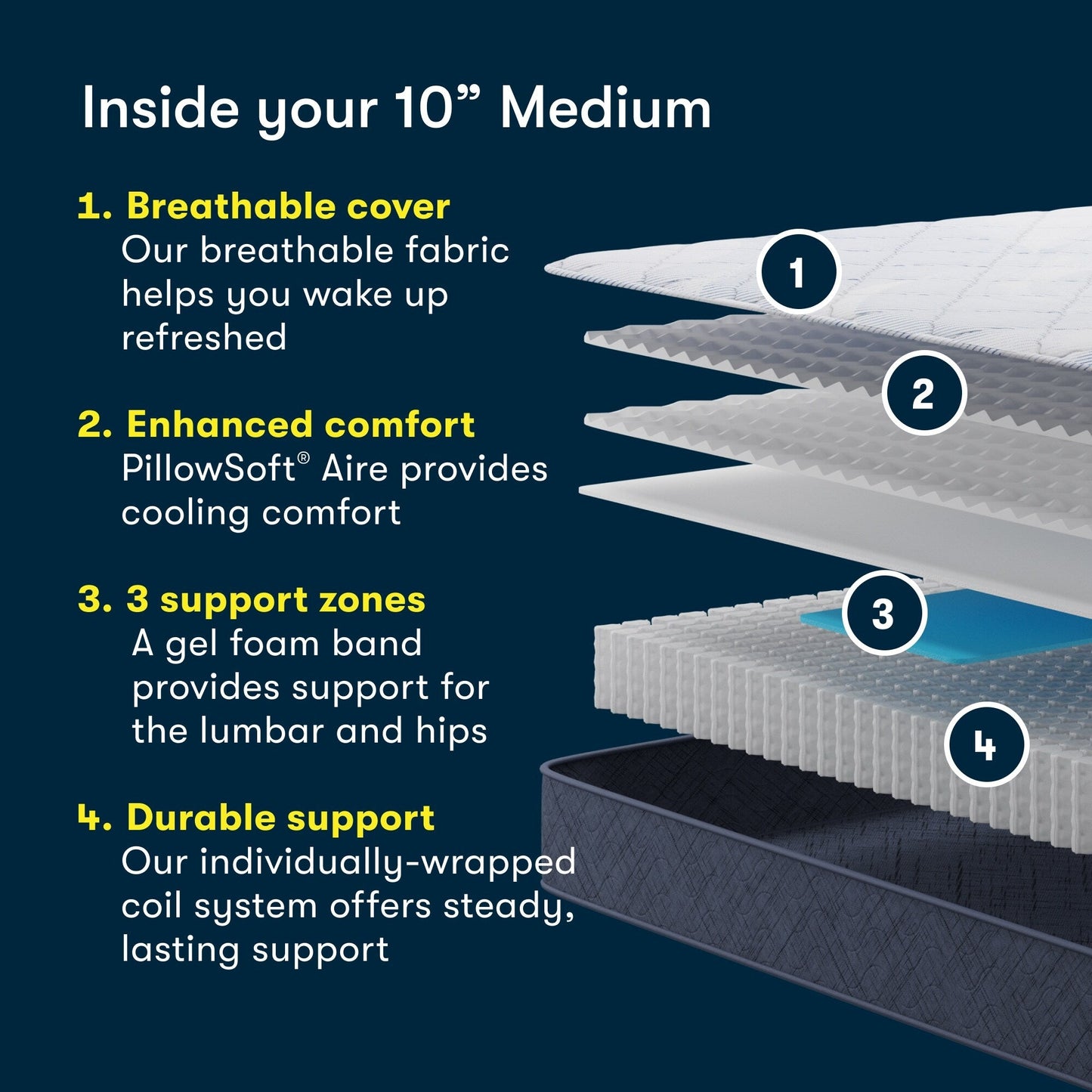 Inside your 10” Medium

1. Breathable cover
Our breathable fabric helps you wake up refreshed

2. Enhanced comfort
PillowSoft® Aire provides cooling comfort

3. 3 support zones
A gel foam band provides support for the lumbar and hips

4. Durable support
Our individually-wrapped coil system offers steady, lasting support

1

2

3

4