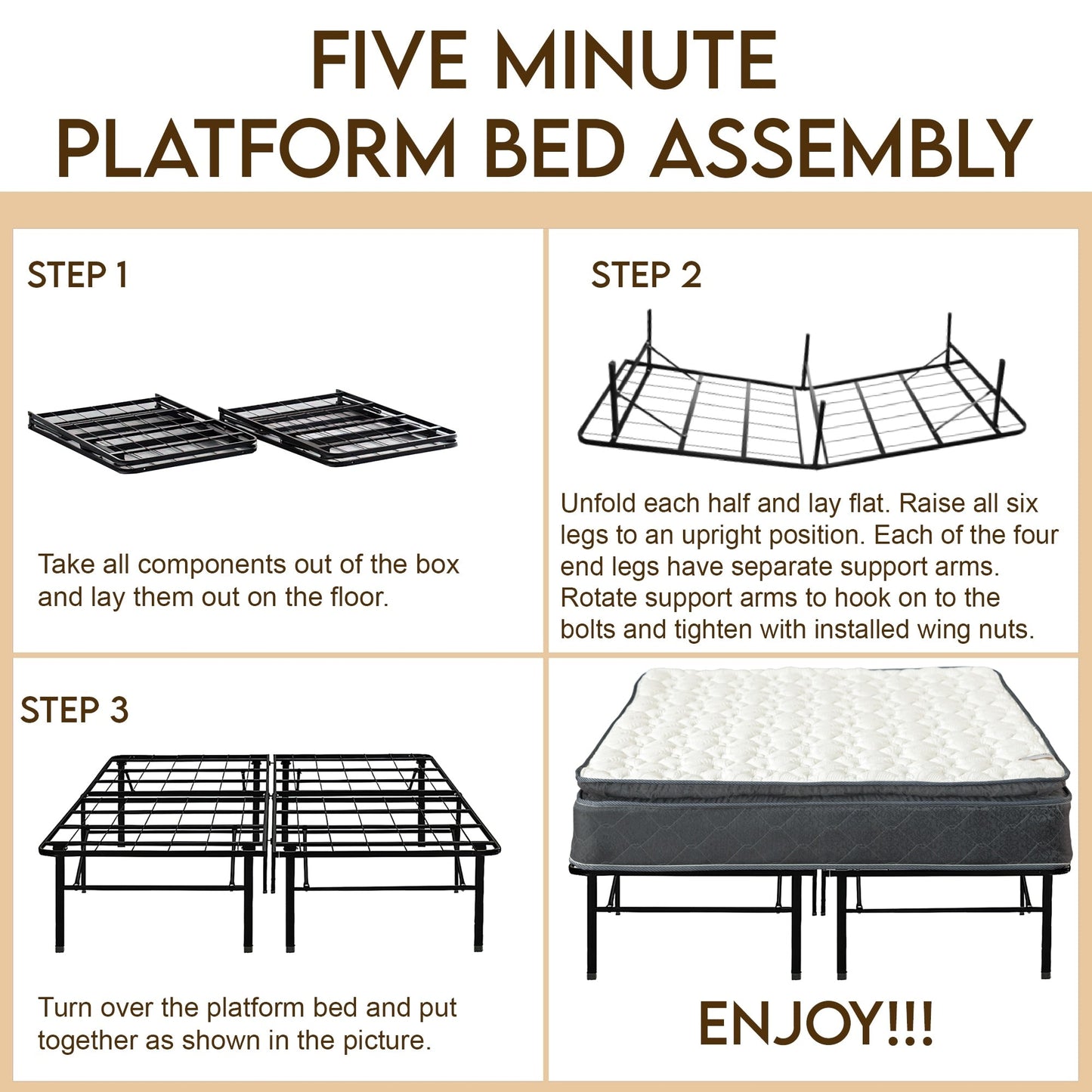 FIVE MINUTE
PLATFORM BED ASSEMBLY

STEP 1

Take all components out of the box and lay them out on the floor.

STEP 2

Unfold each half and lay flat. Raise all six legs to an upright position. Each of the four end legs have separate support arms. Rotate support arms to hook on to the bolts and tighten with installed wing nuts.

STEP 3

Turn over the platform bed and put together as shown in the picture.

ENJOY!!!