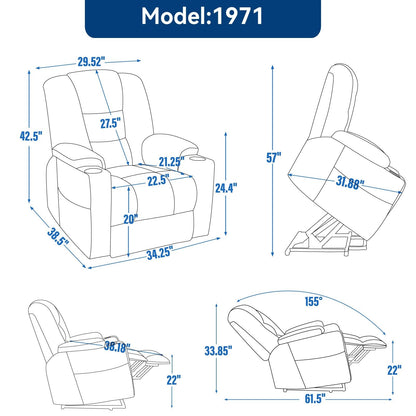 Model:1971

29.52"
27.5"
42.5"
21.25"
22.5"
24.4"
20"
38.5"
34.25"

57"
31.88"

38.18"
22"

155°
33.85"
22"
61.5"