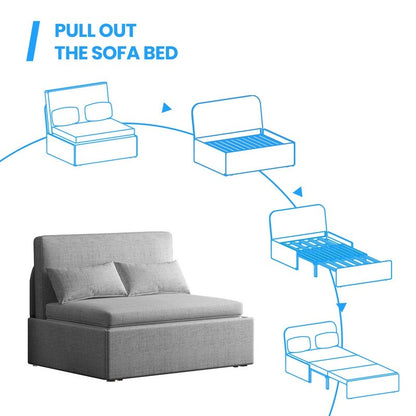 PULL OUT
THE SOFA BED