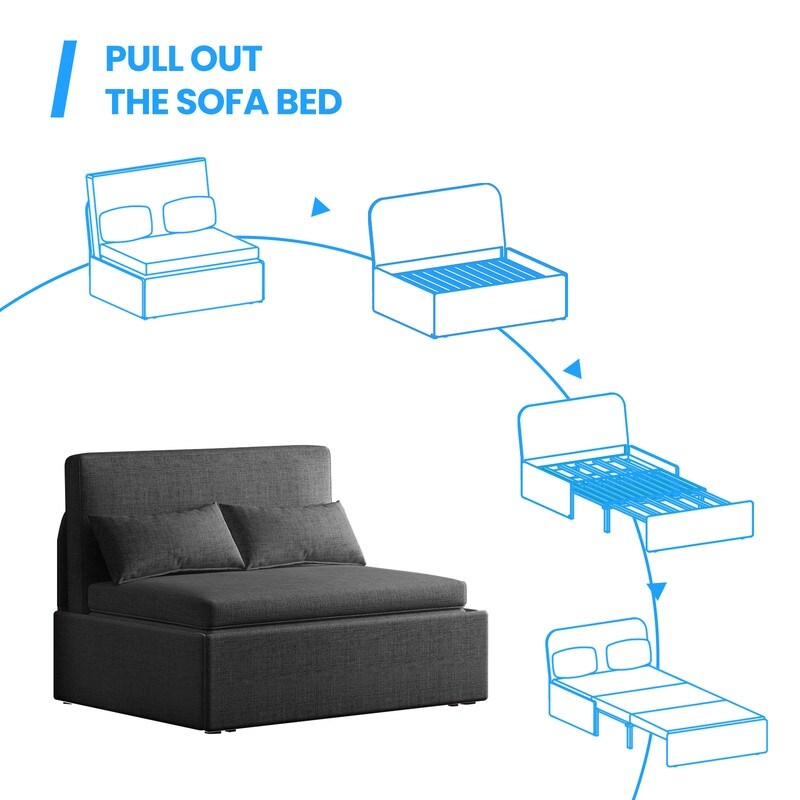 PULL OUT
THE SOFA BED