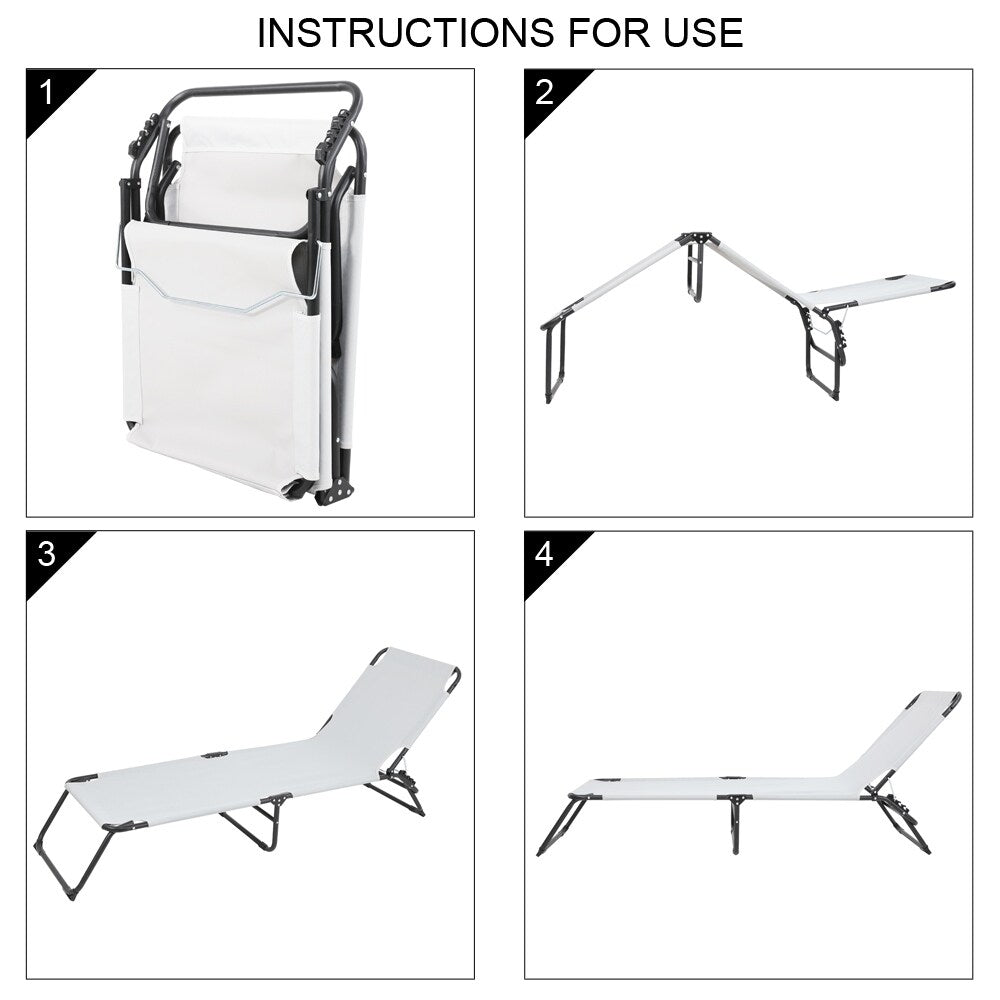 INSTRUCTIONS FOR USE

1

2

3

4