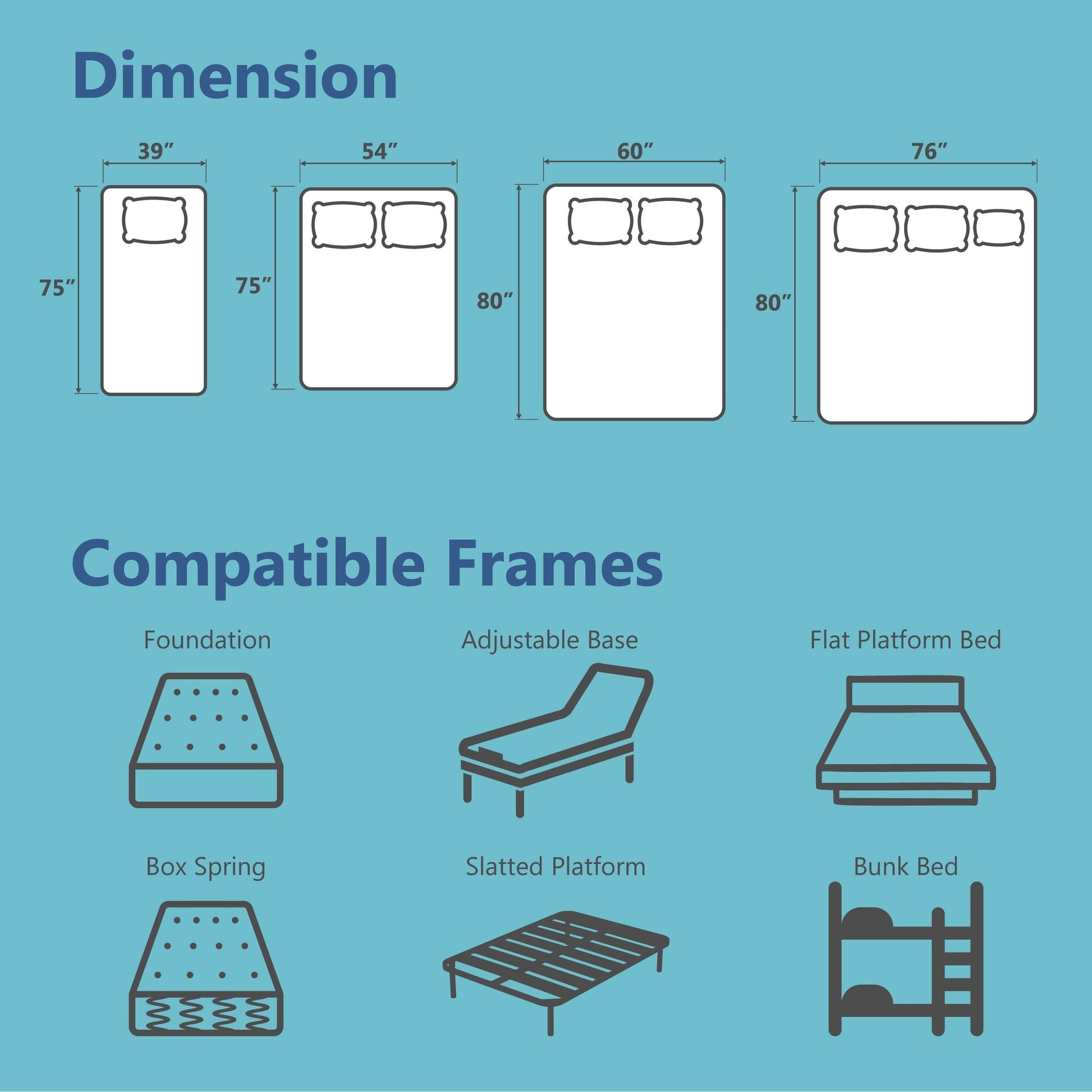 Dimension

39″

75″

54″

75″

60″

80″

76″

80″

Compatible Frames

Foundation

Adjustable Base

Flat Platform Bed

Box Spring

Slatted Platform

Bunk Bed