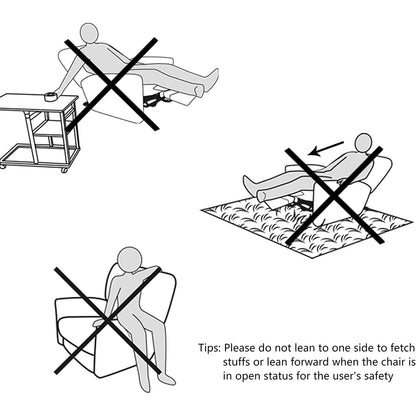 Tips: Please do not lean to one side to fetch stuffs or lean forward when the chair is in open status for the user's safety