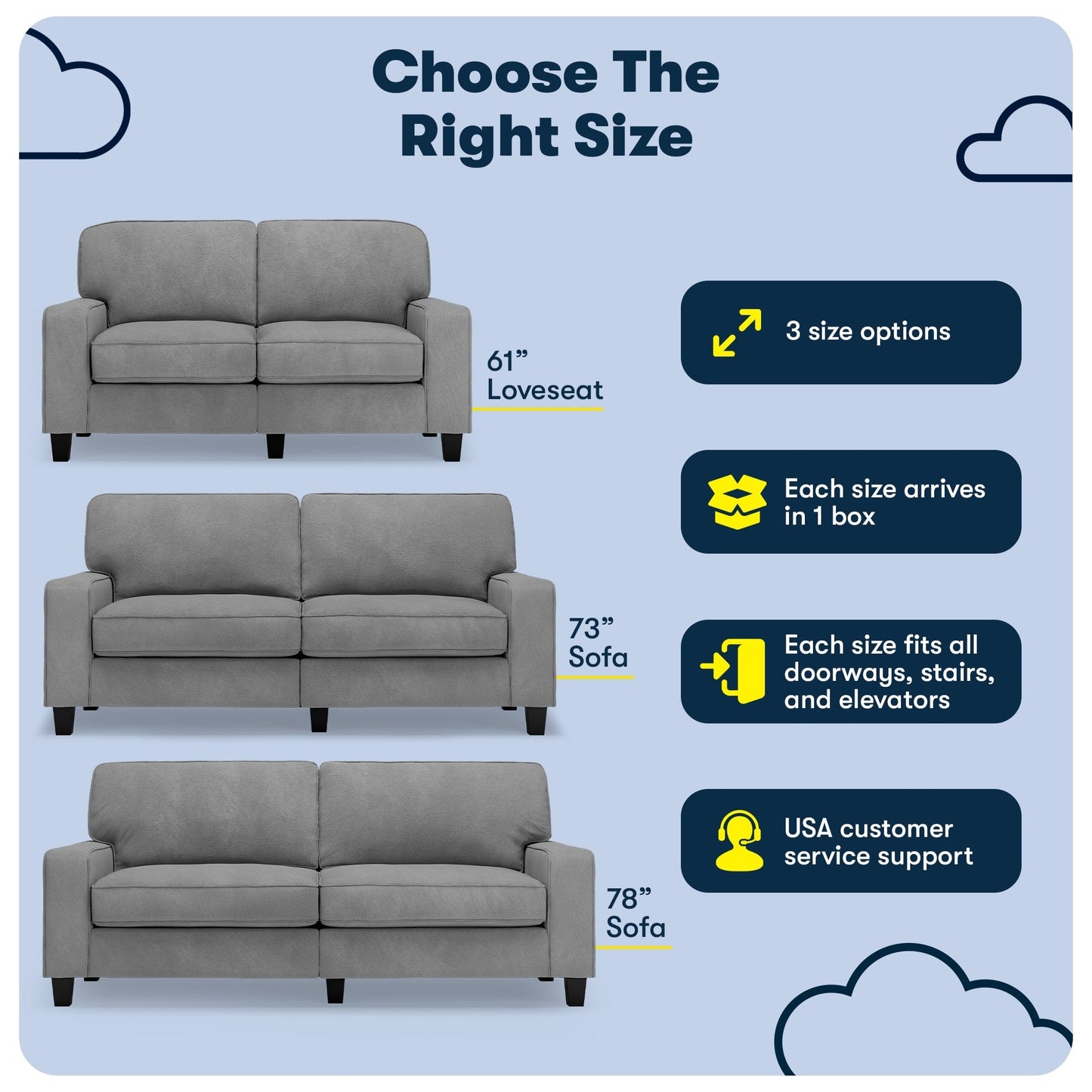 Choose The Right Size

61” Loveseat

73” Sofa

78” Sofa

3 size options

Each size arrives in 1 box

Each size fits all doorways, stairs, and elevators

USA customer service support