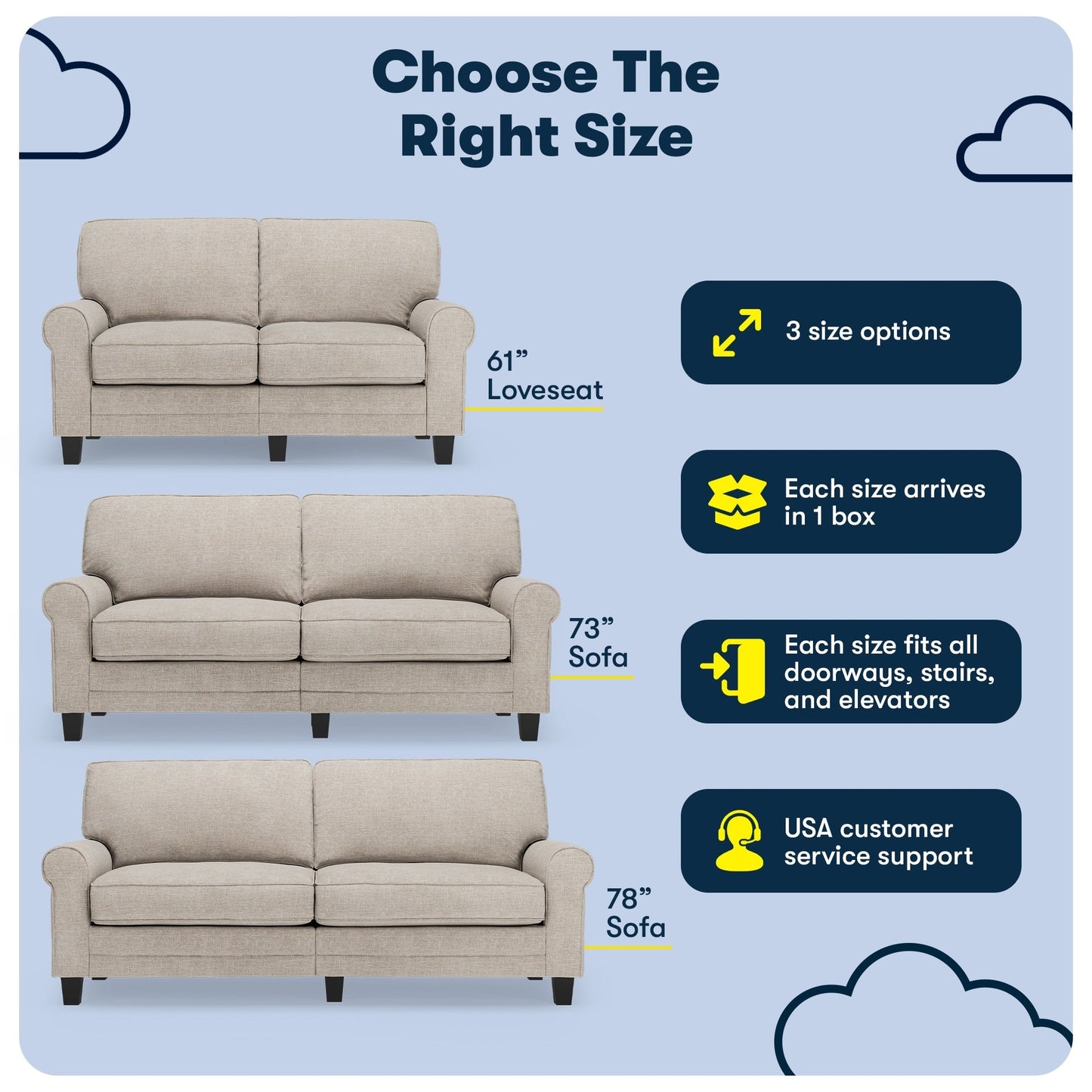 Choose The Right Size

61” Loveseat

73” Sofa

78” Sofa

3 size options

Each size arrives in 1 box

Each size fits all doorways, stairs, and elevators

USA customer service support